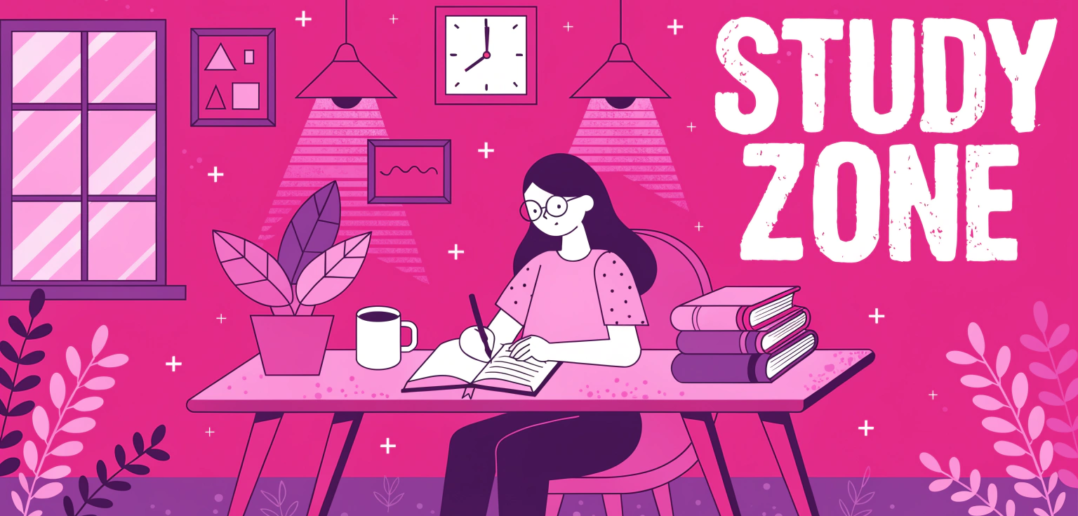 STUDY ZONE